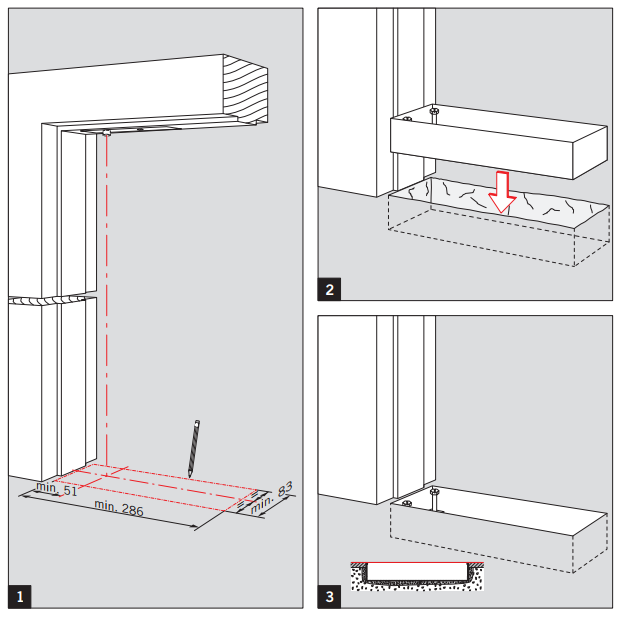 min. 51
min. 286
min. 83
1
2
3